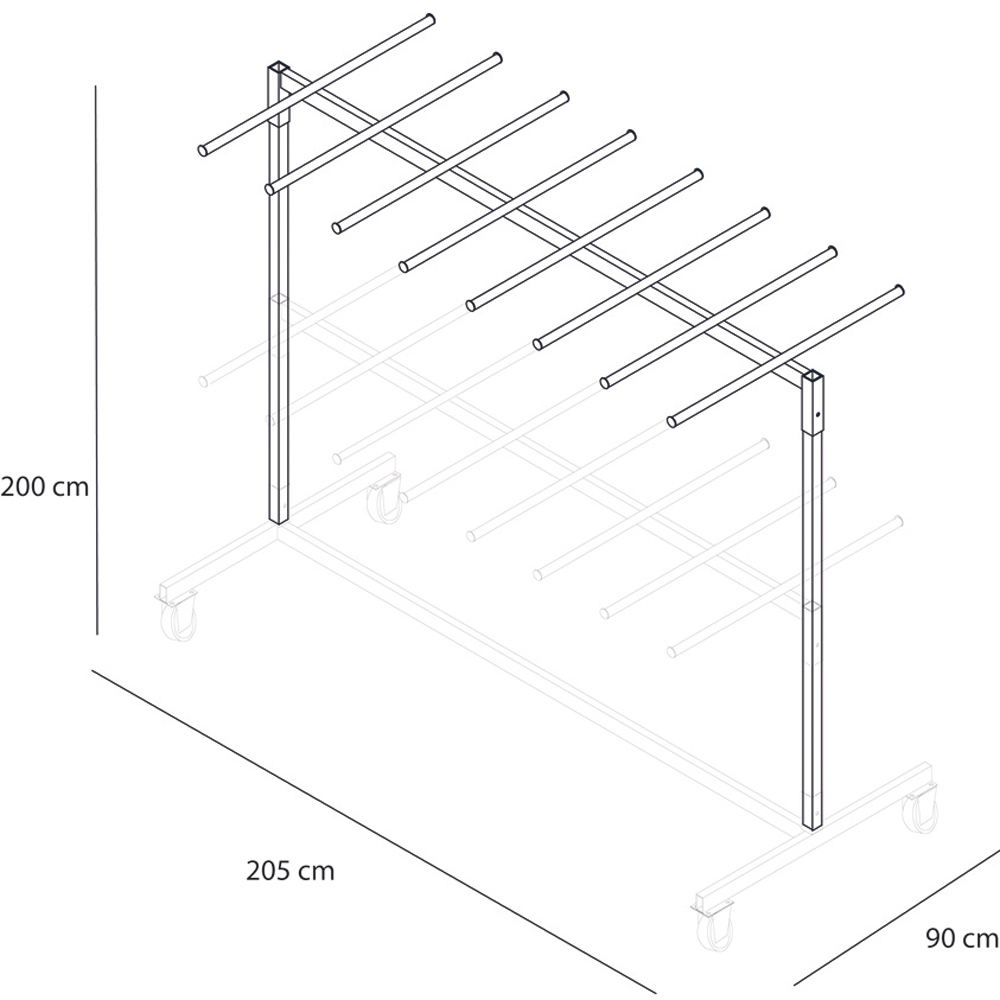 200 cm

205 cm

90 cm