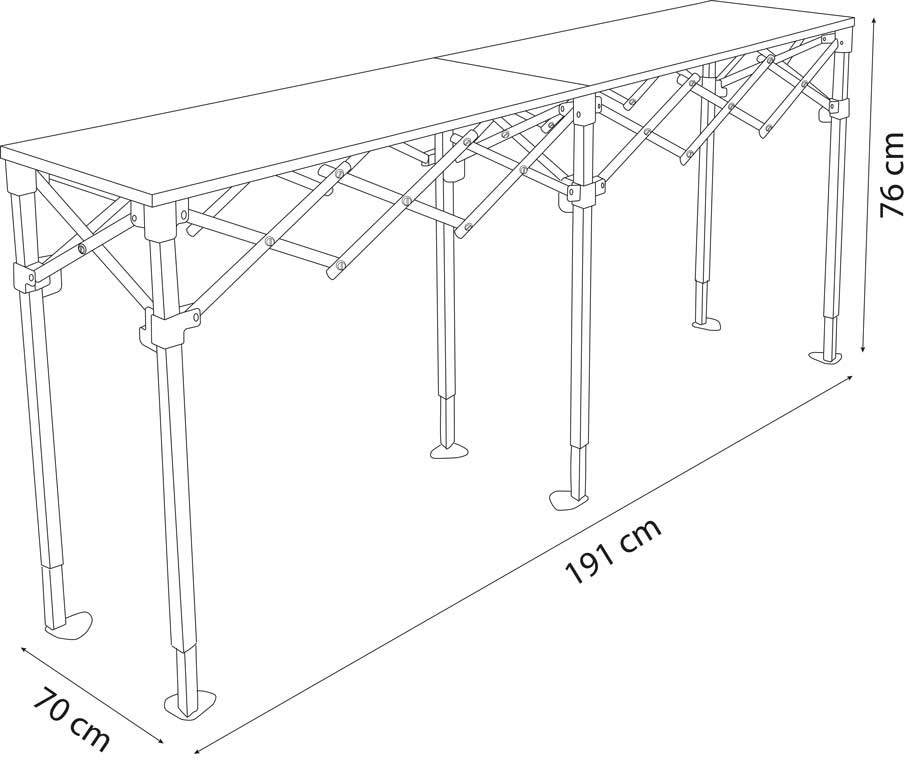 76 cm

191 cm

70 cm